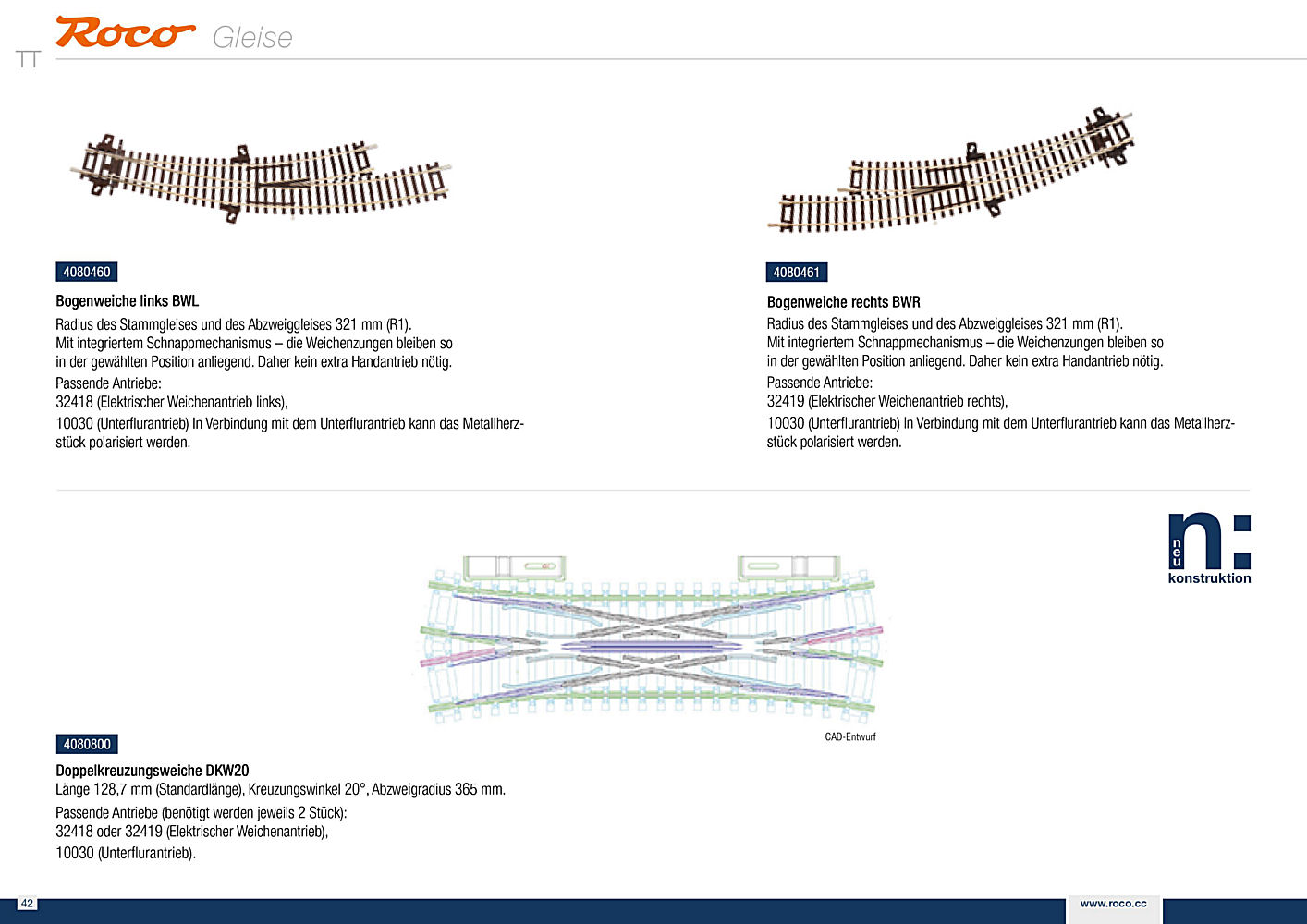 Roco Gleise

TT

4080460

Bogenweiche links BWL

Radius des Stammgleises und des Abzweiggleises 321 mm (R1).
Mit integriertem Schnappmechanismus – die Weichenzungen bleiben so in der gewählten Position anliegend. Daher kein extra Handantrieb nötig.

Passende Antriebe:
32418 (Elektrischer Weichenantrieb links),

10030 (Unterflurantrieb) In Verbindung mit dem Unterflurantrieb kann das Metallherzstück polarisiert werden.

4080461

Bogenweiche rechts BWR

Radius des Stammgleises und des Abzweiggleises 321 mm (R1).
Mit integriertem Schnappmechanismus – die Weichenzungen bleiben so in der gewählten Position anliegend. Daher kein extra Handantrieb nötig.

Passende Antriebe:
32419 (Elektrischer Weichenantrieb rechts),

10030 (Unterflurantrieb) In Verbindung mit dem Unterflurantrieb kann das Metallherzstück polarisiert werden.

n:
neu
konstruktion

CAD-Entwurf

4080800

Doppelkreuzungsweiche DKW20
Länge 128,7 mm (Standardlänge), Kreuzungswinkel 20°, Abzweigradius 365 mm.

Passende Antriebe (benötigt werden jeweils 2 Stück):
32418 oder 32419 (Elektrischer Weichenantrieb),
10030 (Unterflurantrieb).

42

www.roco.cc