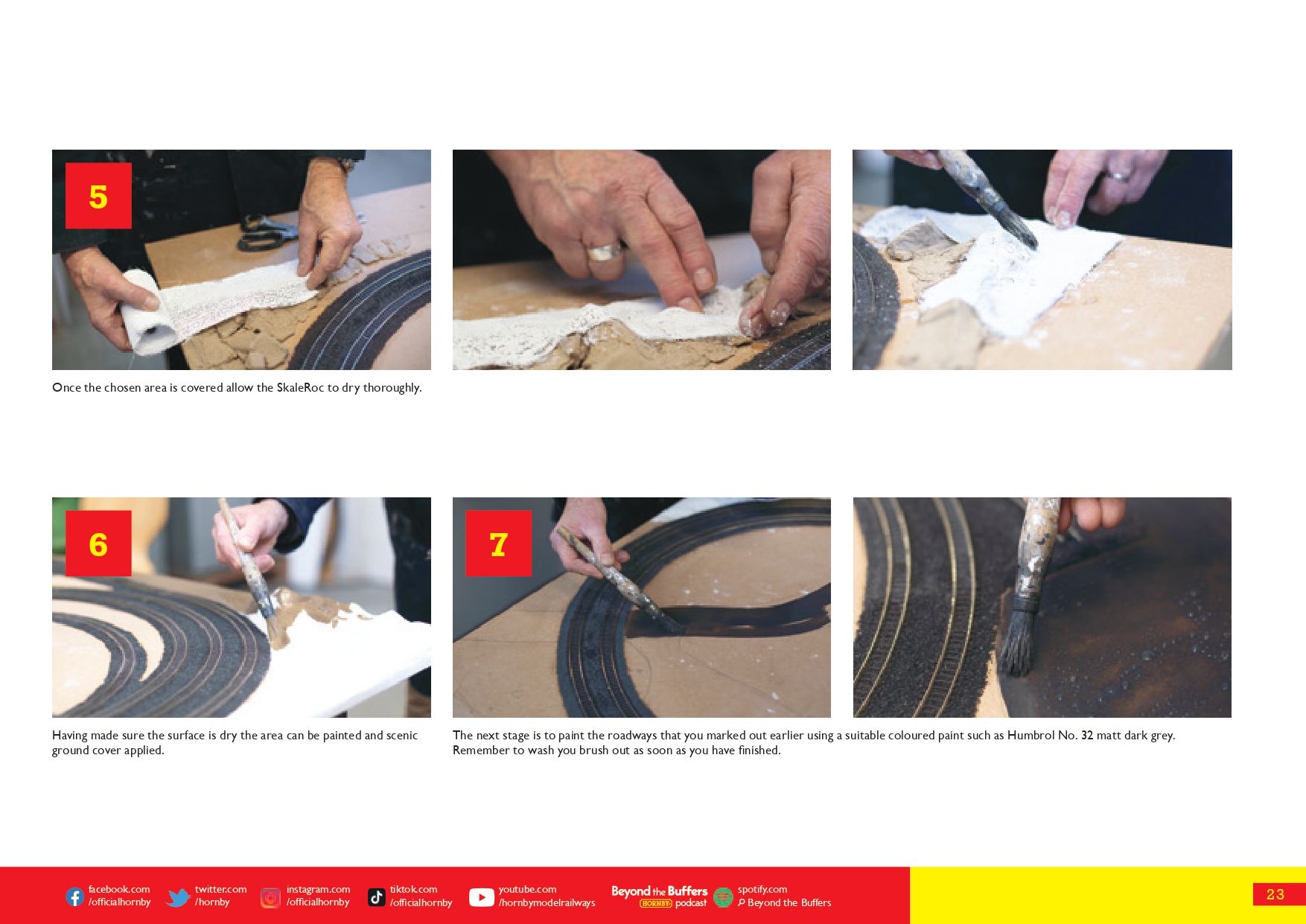 5

Once the chosen area is covered allow the SkaleRoc to dry thoroughly.

6

Having made sure the surface is dry the area can be painted and scenic ground cover applied.

7

The next stage is to paint the roadways that you marked out earlier using a suitable coloured paint such as Humbrol No. 32 matt dark grey. Remember to wash you brush out as soon as you have finished.

facebook.com /officialhornby twitter.com /hornby instagram.com /officialhornby tiktok.com /officialhornby youtube.com /hornbymodelrailways Beyond the Buffers HORNBY podcast spotify.com Beyond the Buffers

23