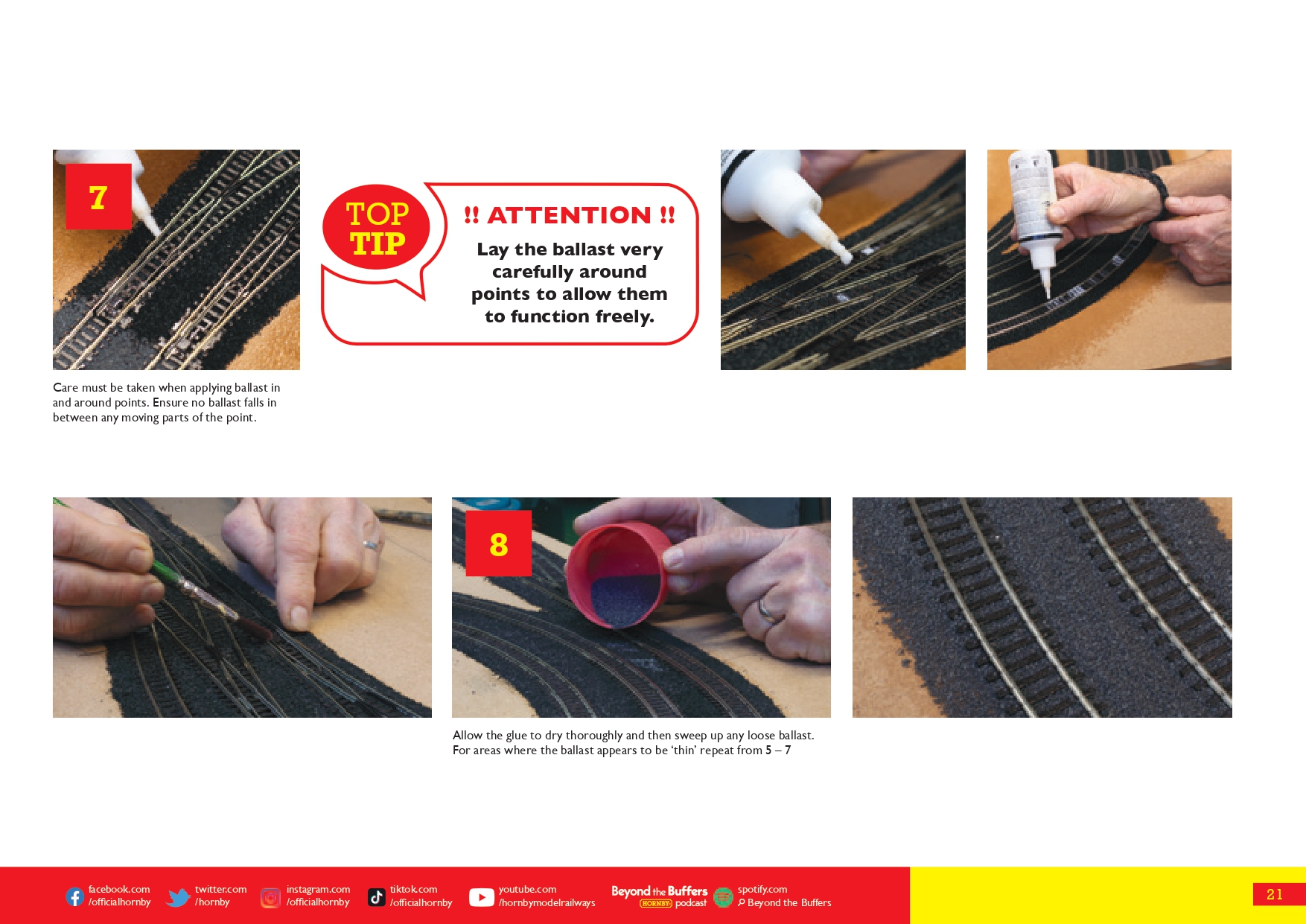 7

TOP TIP

!! ATTENTION !!

Lay the ballast very carefully around points to allow them to function freely.

Care must be taken when applying ballast in and around points. Ensure no ballast falls in between any moving parts of the point.

8

Allow the glue to dry thoroughly and then sweep up any loose ballast. For areas where the ballast appears to be 'thin' repeat from 5 – 7

facebook.com /officialhornby twitter.com /hornby instagram.com /officialhornby tiktok.com /officialhornby youtube.com /hornbymodelrailways Beyond the Buffers HORNBY podcast spotify.com Beyond the Buffers

21