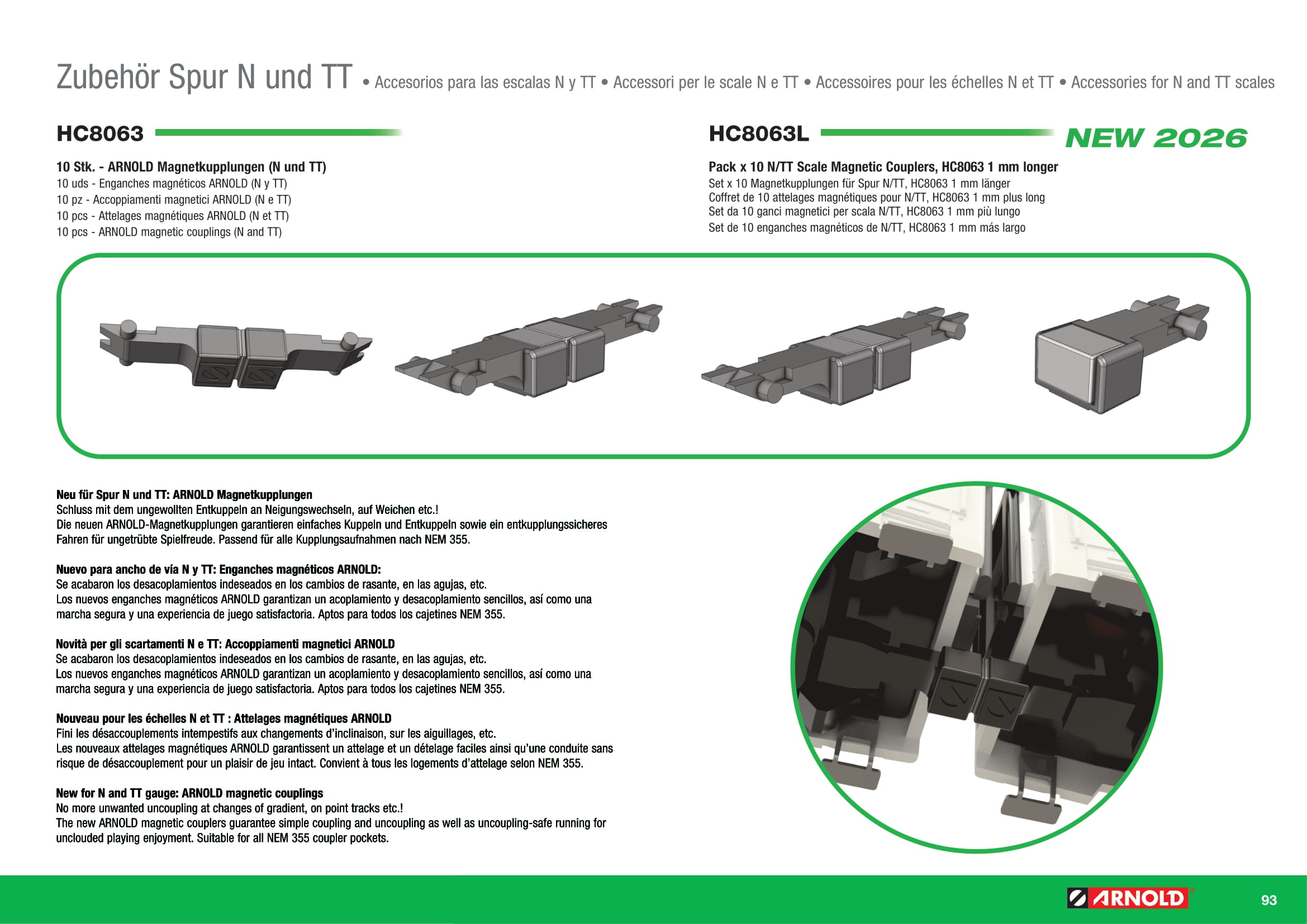 Zubehör Spur N und TT • Accesorios para las escalas N y TT • Accessori per le scale N e TT • Accessoires pour les échelles N et TT • Accessories for N and TT scales

HC8063

10 Stk. - ARNOLD Magnetkupplungen (N und TT)
10 uds - Enganches magnéticos ARNOLD (N y TT)
10 pz - Accoppiamenti magnetici ARNOLD (N e TT)
10 pcs - Attelages magnétiques ARNOLD (N et TT)
10 pcs - ARNOLD magnetic couplings (N and TT)

HC8063L

NEW 2026

Pack x 10 N/TT Scale Magnetic Couplers, HC8063 1 mm longer
Set x 10 Magnetkupplungen für Spur N/TT, HC8063 1 mm länger
Coffret de 10 attelages magnétiques pour N/TT, HC8063 1 mm plus long
Set da 10 ganci magnetici per scala N/TT, HC8063 1 mm più lungo
Set de 10 enganches magnéticos de N/TT, HC8063 1 mm más largo

Neu für Spur N und TT: ARNOLD Magnetkupplungen
Schluss mit dem ungewollten Entkuppeln an Neigungswechseln, auf Weichen etc.!
Die neuen ARNOLD-Magnetkupplungen garantieren einfaches Kuppeln und Entkuppeln sowie ein entkupplungssicheres Fahren für ungetrübte Spielfreude. Passend für alle Kupplungsaufnahmen nach NEM 355.

Nuevo para ancho de vía N y TT: Enganches magnéticos ARNOLD:
Se acabaron los desacoplamientos indeseados en los cambios de rasante, en las agujas, etc.
Los nuevos enganches magnéticos ARNOLD garantizan un acoplamiento y desacoplamiento sencillos, así como una marcha segura y una experiencia de juego satisfactoria. Aptos para todos los cajetines NEM 355.

Novità per gli scartamenti N e TT: Accoppiamenti magnetici ARNOLD
Se acabaron los desacoplamientos indeseados en los cambios de rasante, en las agujas, etc.
Los nuevos enganches magnéticos ARNOLD garantizan un acoplamiento y desacoplamiento sencillos, así como una marcha segura y una experiencia de juego satisfactoria. Aptos para todos los cajetines NEM 355.

Nouveau pour les échelles N et TT : Attelages magnétiques ARNOLD
Fini les désaccouplements intempestifs aux changements d'inclinaison, sur les aiguillages, etc.
Les nouveaux attelages magnétiques ARNOLD garantissent un attelage et un dételage faciles ainsi qu'une conduite sans risque de désaccouplement pour un plaisir de jeu intact. Convient à tous les logements d'attelage selon NEM 355.

New for N and TT gauge: ARNOLD magnetic couplings
No more unwanted uncoupling at changes of gradient, on point tracks etc.!
The new ARNOLD magnetic couplers guarantee simple coupling and uncoupling as well as uncoupling-safe running for unclouded playing enjoyment. Suitable for all NEM 355 coupler pockets.

ARNOLD

93